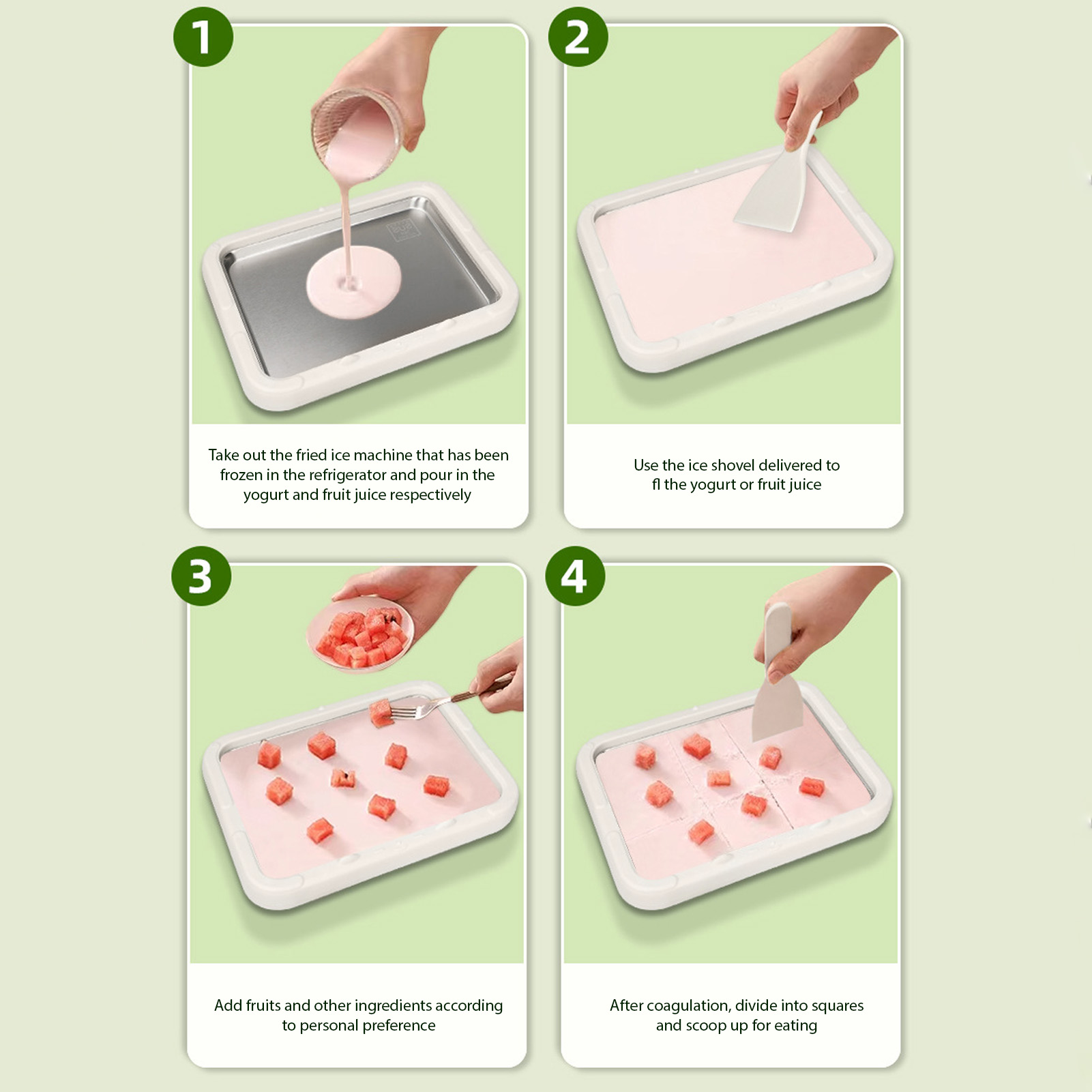 1

Take out the fried ice machine that has been frozen in the refrigerator and pour in the yogurt and fruit juice respectively

2

Use the ice shovel delivered to fl the yogurt or fruit juice

3

Add fruits and other ingredients according to personal preference

4

After coagulation, divide into squares and scoop up for eating